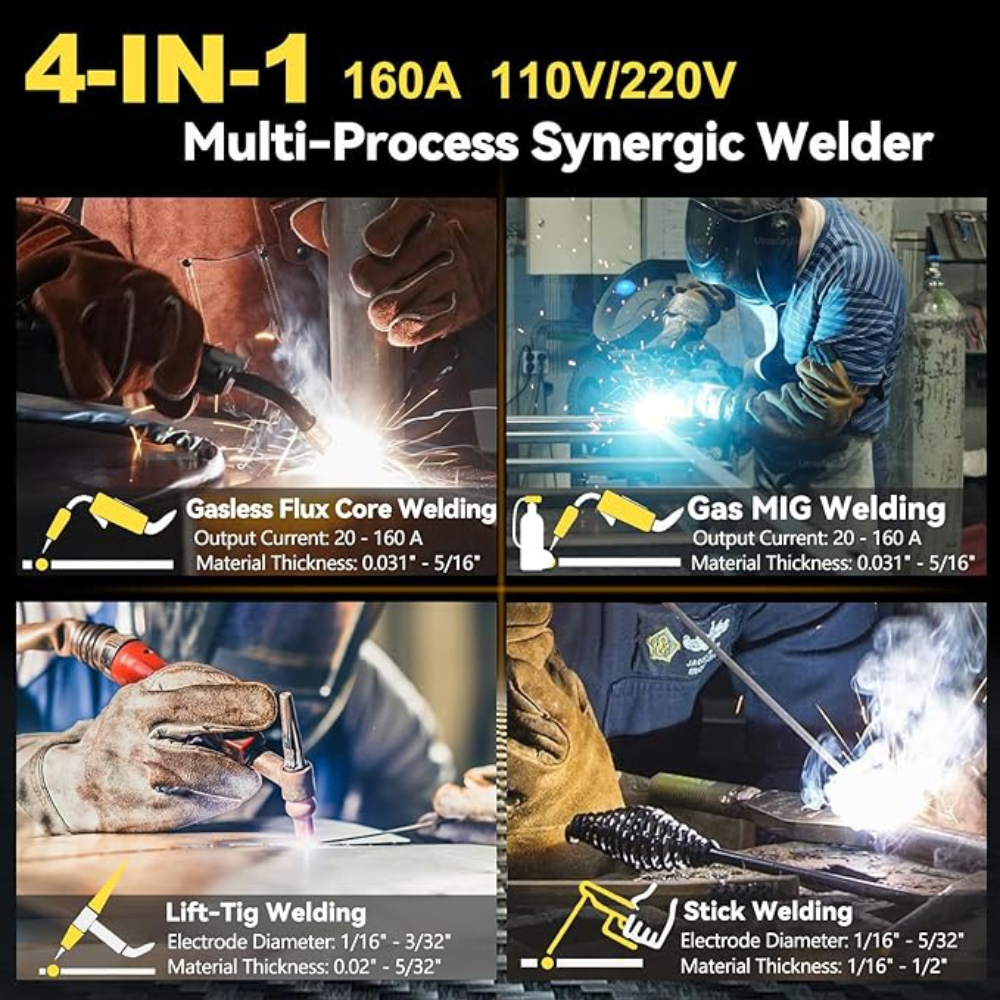 4-IN-1 160A 110V/220V
Multi-Process Synergic Welder

Gasless Flux Core Welding
Output Current: 20 - 160 A
Material Thickness: 0.031" - 5/16"

Gas MIG Welding
Output Current: 20 - 160 A
Material Thickness: 0.031" - 5/16"

Lift-Tig Welding
Electrode Diameter: 1/16" - 3/32"
Material Thickness: 0.02" - 5/32"

Stick Welding
Electrode Diameter: 1/16" - 5/32"
Material Thickness: 1/16" - 1/2"